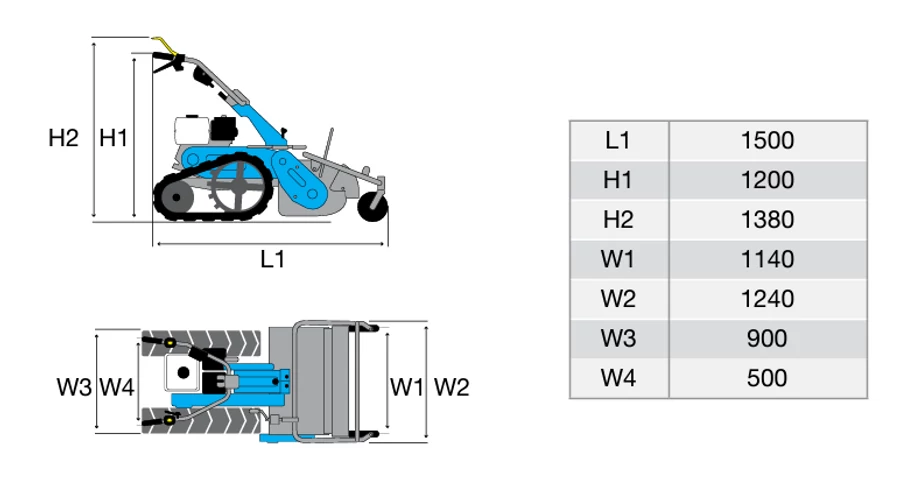 H2 H1

L1

W3 W4

W1 W2

| L1 | 1500 |
|---|---|
| H1 | 1200 |
| H2 | 1380 |
| W1 | 1140 |
| W2 | 1240 |
| W3 | 900 |
| W4 | 500 |